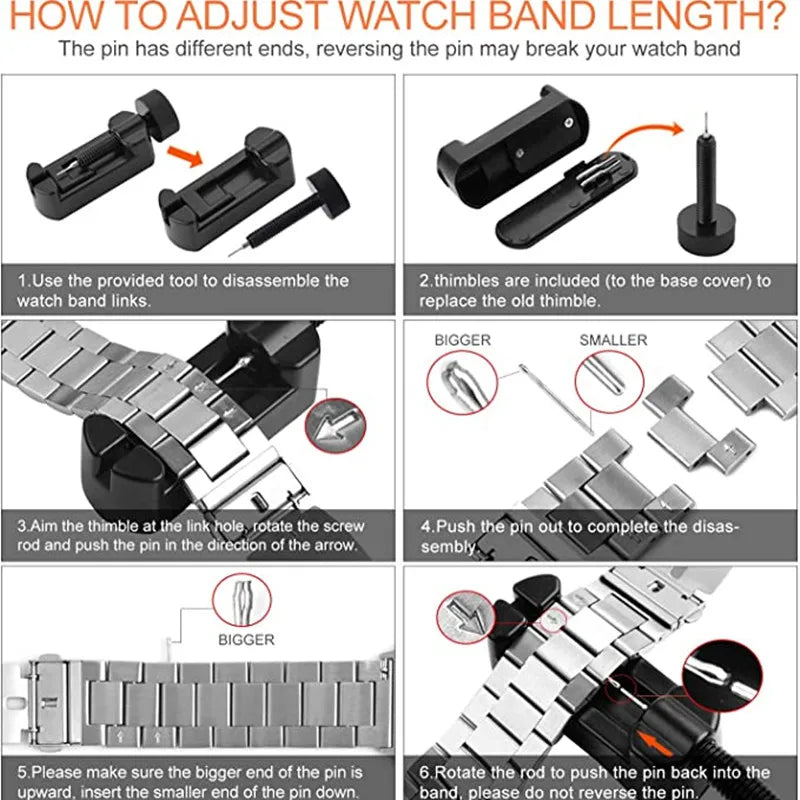 HOW TO ADJUST WATCH BAND LENGTH?

The pin has different ends, reversing the pin may break your watch band

1.Use the provided tool to disassemble the watch band links.

2.thimbles are included (to the base cover) to replace the old thimble.

3.Aim the thimble at the link hole, rotate the screw rod and push the pin in the direction of the arrow.

BIGGER

SMALLER

4.Push the pin out to complete the disassembly.

BIGGER

5.Please make sure the bigger end of the pin is upward, insert the smaller end of the pin down.

6.Rotate the rod to push the pin back into the band, please do not reverse the pin.