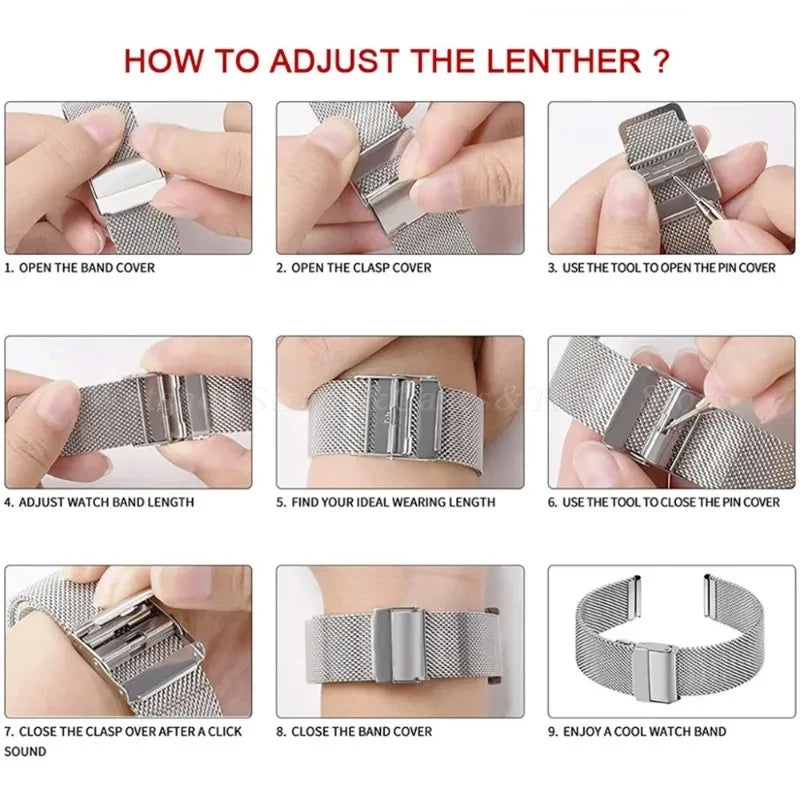 HOW TO ADJUST THE LENTHER ?

1. OPEN THE BAND COVER

2. OPEN THE CLASP COVER

3. USE THE TOOL TO OPEN THE PIN COVER

4. ADJUST WATCH BAND LENGTH

5. FIND YOUR IDEAL WEARING LENGTH

6. USE THE TOOL TO CLOSE THE PIN COVER

7. CLOSE THE CLASP OVER AFTER A CLICK SOUND

8. CLOSE THE BAND COVER

9. ENJOY A COOL WATCH BAND