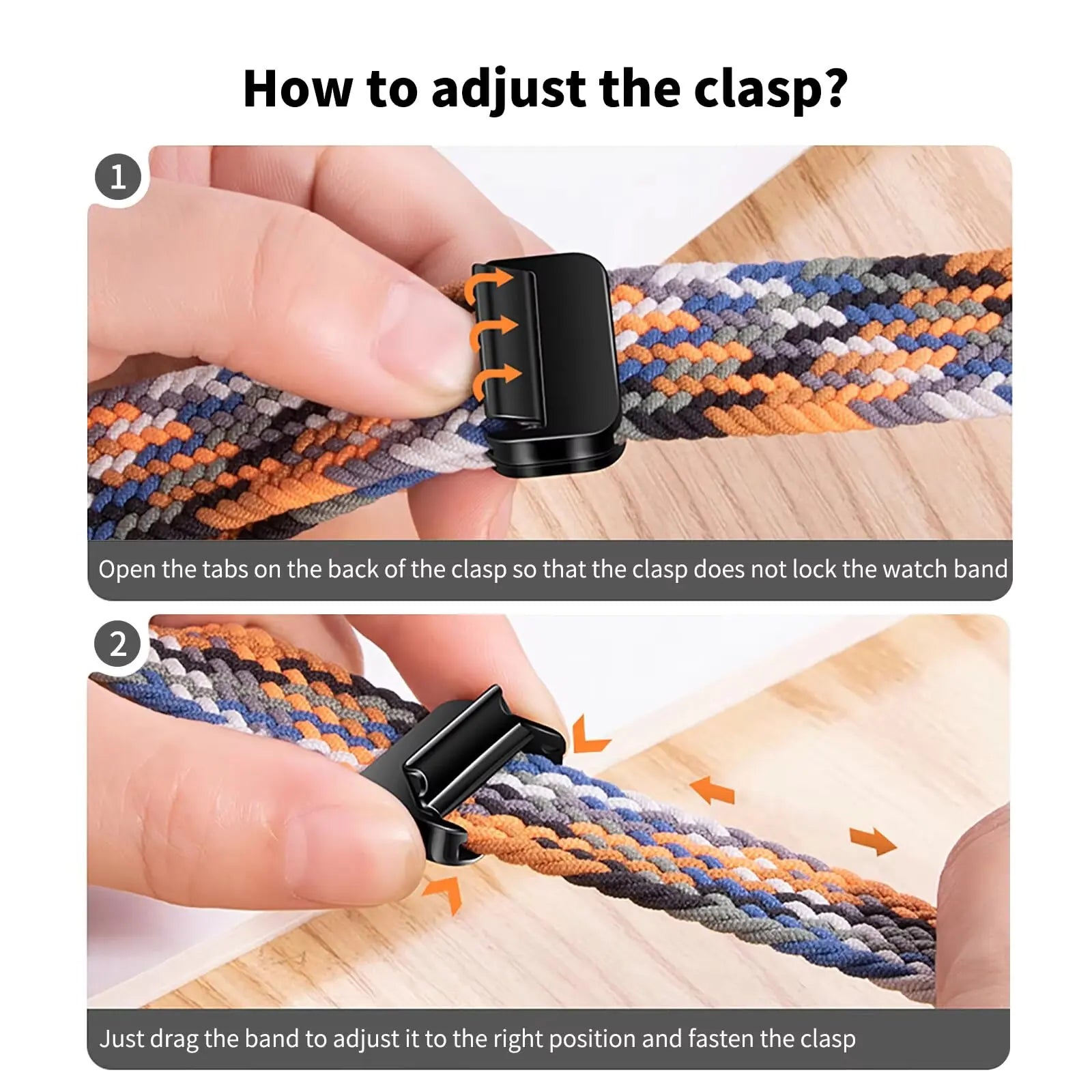 How to adjust the clasp?

1

Open the tabs on the back of the clasp so that the clasp does not lock the watch band

2

Just drag the band to adjust it to the right position and fasten the clasp