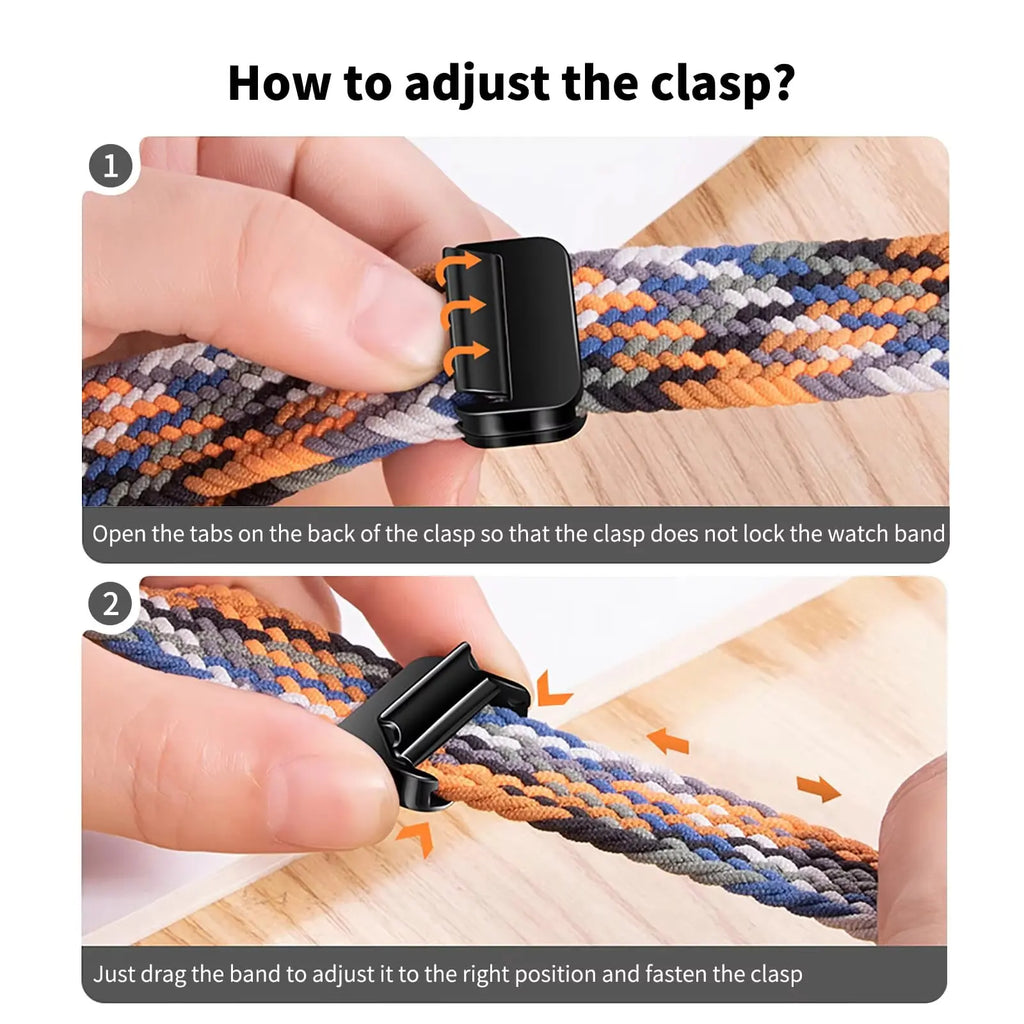 How to adjust the clasp?

1

Open the tabs on the back of the clasp so that the clasp does not lock the watch band

2

Just drag the band to adjust it to the right position and fasten the clasp