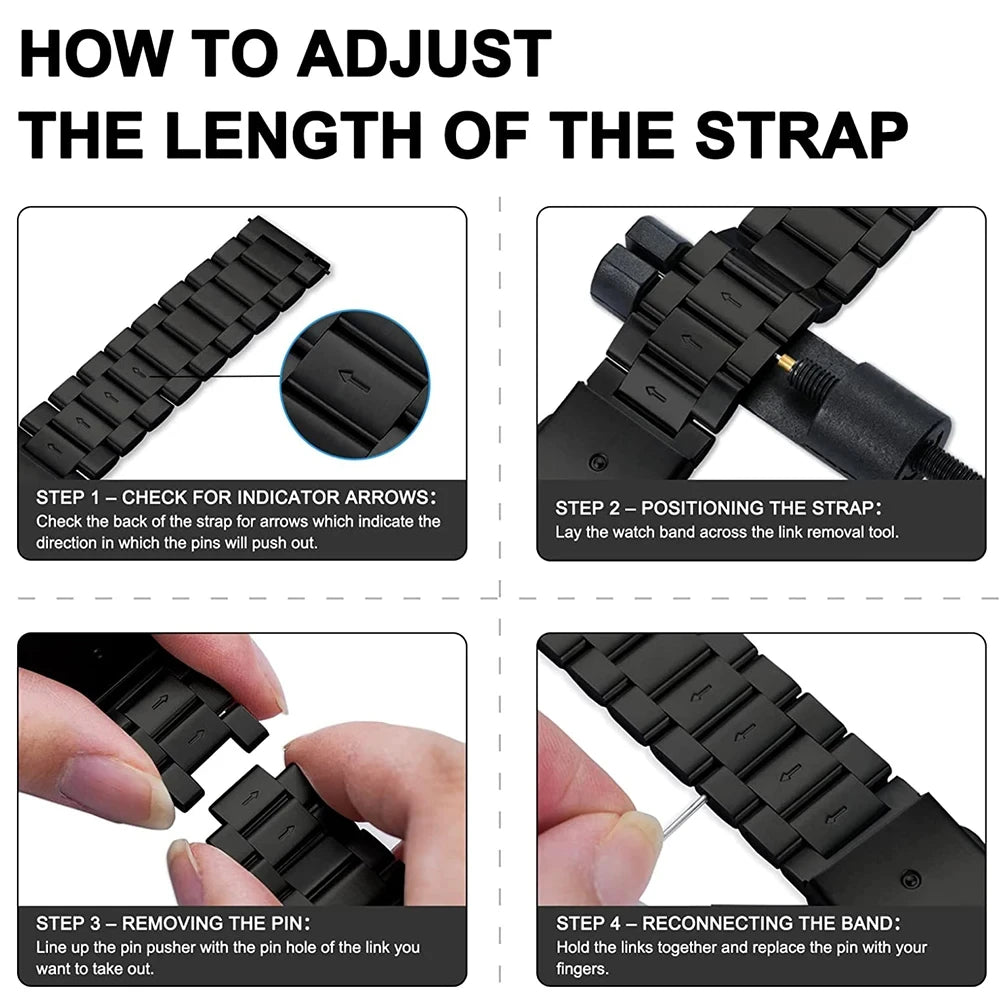 HOW TO ADJUST
THE LENGTH OF THE STRAP

STEP 1 – CHECK FOR INDICATOR ARROWS:
Check the back of the strap for arrows which indicate the direction in which the pins will push out.

STEP 2 – POSITIONING THE STRAP:
Lay the watch band across the link removal tool.

STEP 3 – REMOVING THE PIN:
Line up the pin pusher with the pin hole of the link you want to take out.

STEP 4 – RECONNECTING THE BAND:
Hold the links together and replace the pin with your fingers.