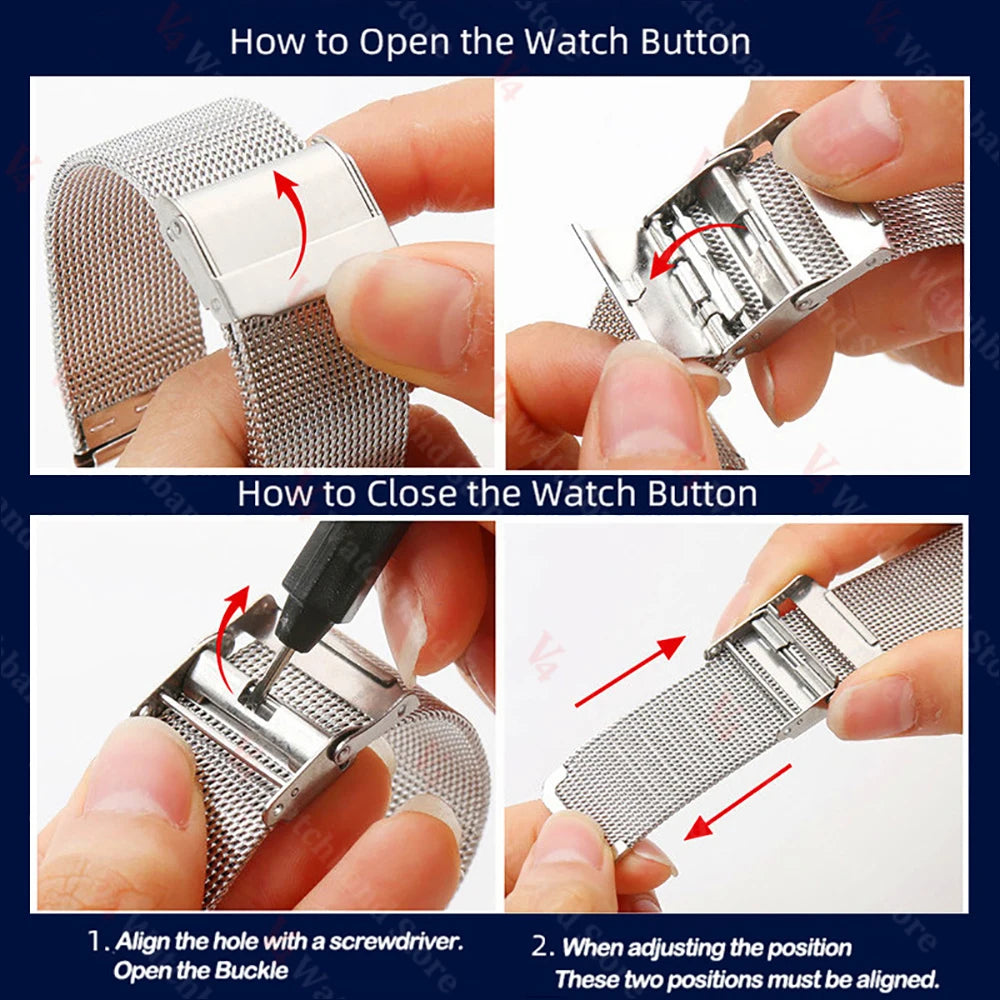 How to Open the Watch Button

How to Close the Watch Button

1. Align the hole with a screwdriver. Open the Buckle

2. When adjusting the position These two positions must be aligned.