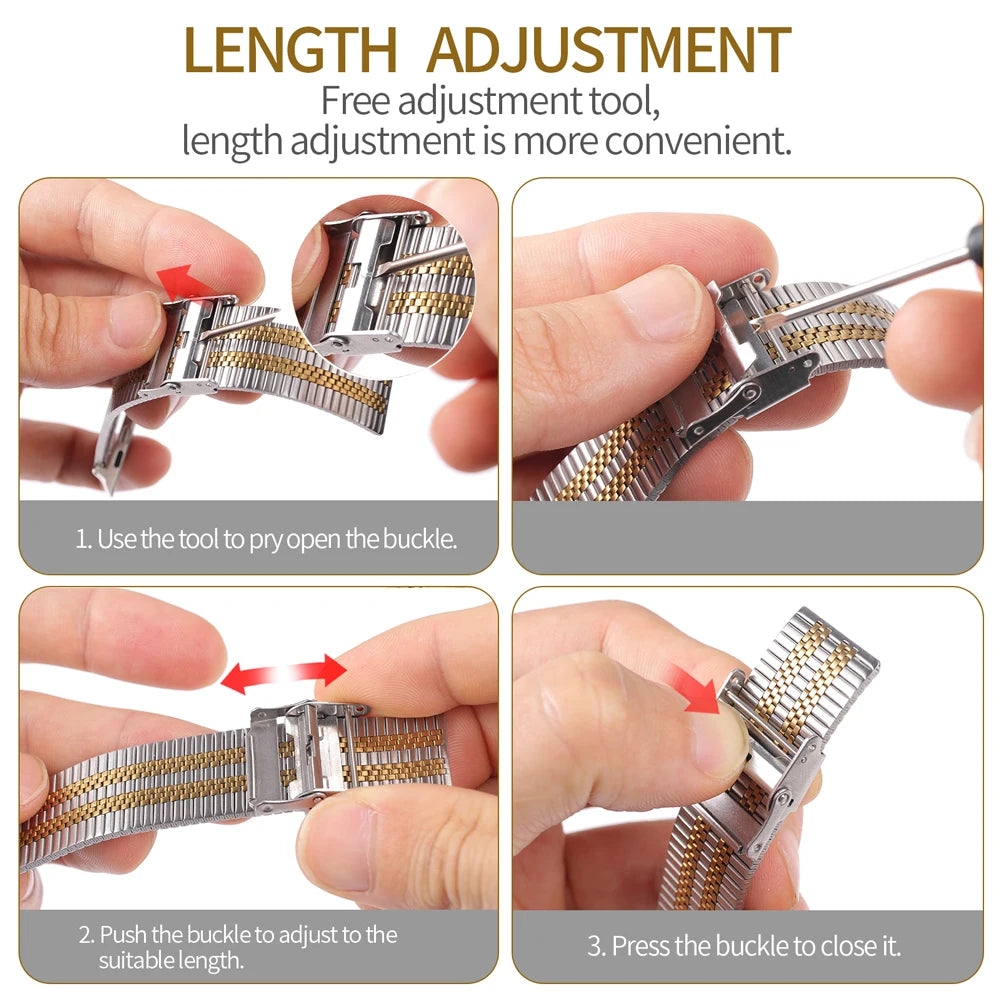 LENGTH ADJUSTMENT

Free adjustment tool, length adjustment is more convenient.

1. Use the tool to pry open the buckle.

2. Push the buckle to adjust to the suitable length.

3. Press the buckle to close it.