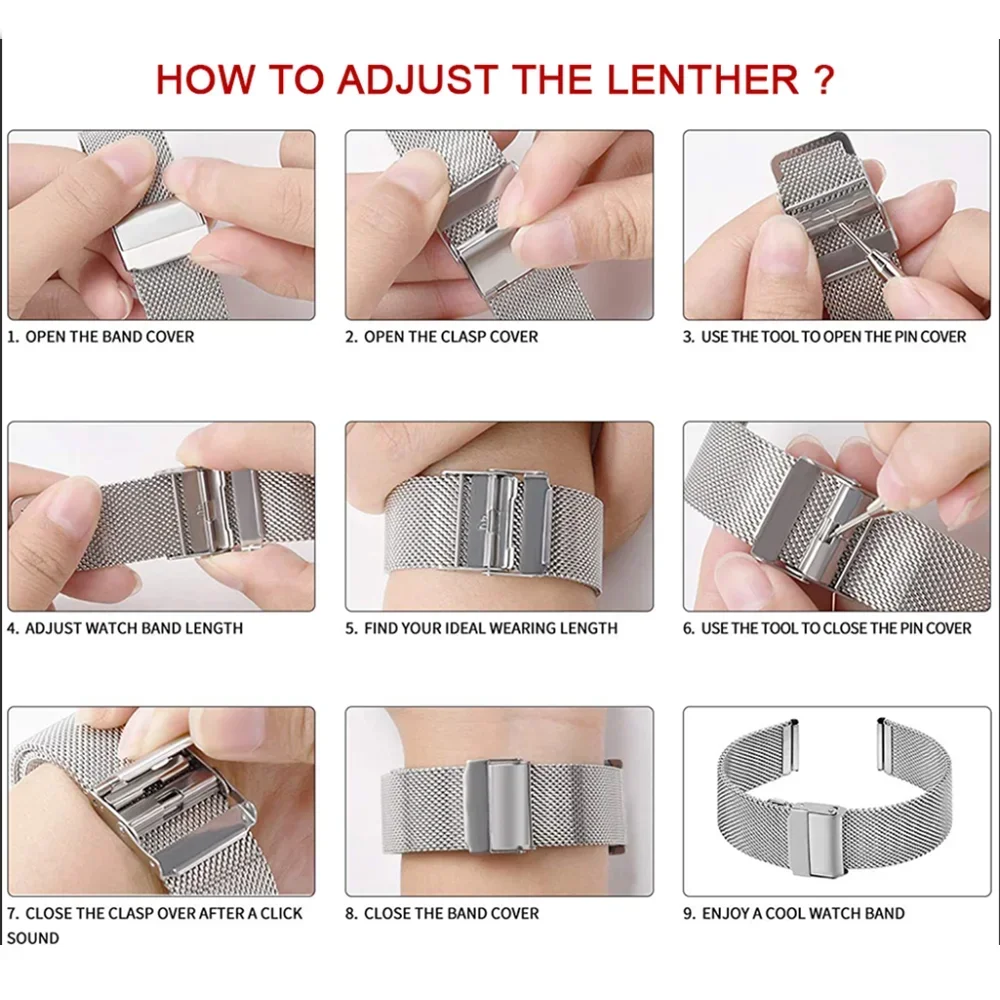 HOW TO ADJUST THE LENTHER ?

1. OPEN THE BAND COVER

2. OPEN THE CLASP COVER

3. USE THE TOOL TO OPEN THE PIN COVER

4. ADJUST WATCH BAND LENGTH

5. FIND YOUR IDEAL WEARING LENGTH

6. USE THE TOOL TO CLOSE THE PIN COVER

7. CLOSE THE CLASP OVER AFTER A CLICK SOUND

8. CLOSE THE BAND COVER

9. ENJOY A COOL WATCH BAND