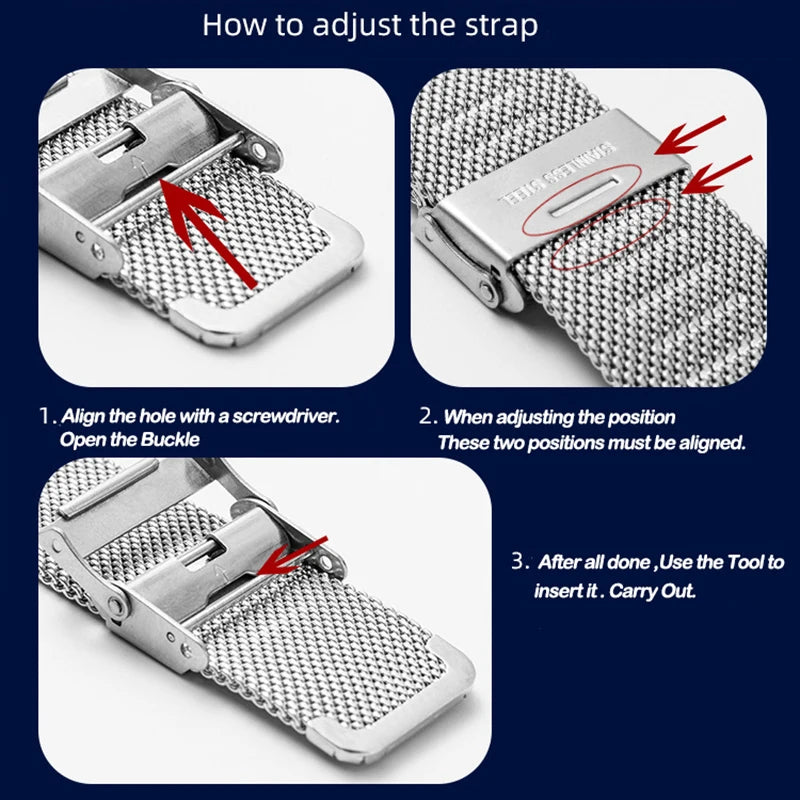 How to adjust the strap

STAINLESS STEEL

1. Align the hole with a screwdriver. Open the Buckle

2. When adjusting the position These two positions must be aligned.

3. After all done ,Use the Tool to insert it . Carry Out.