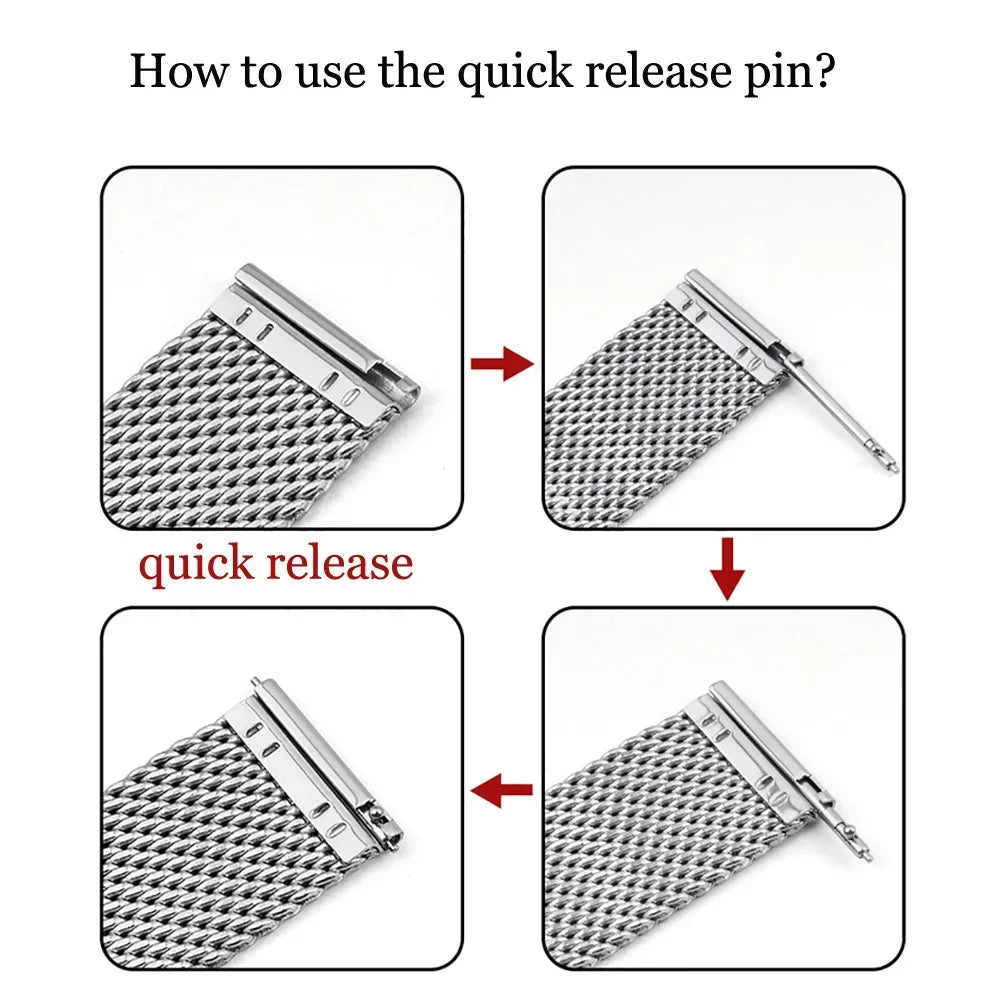 How to use the quick release pin?

quick release