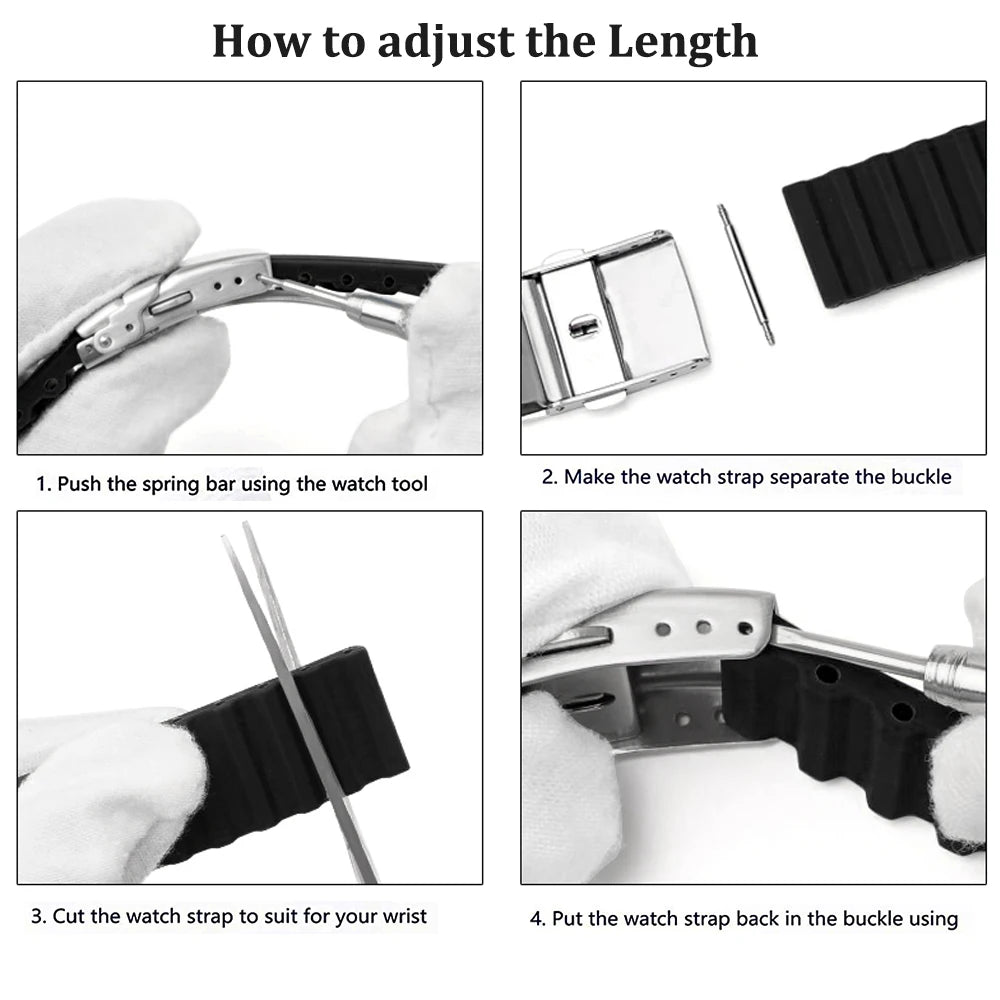 How to adjust the Length

1. Push the spring bar using the watch tool

2. Make the watch strap separate the buckle

3. Cut the watch strap to suit for your wrist

4. Put the watch strap back in the buckle using