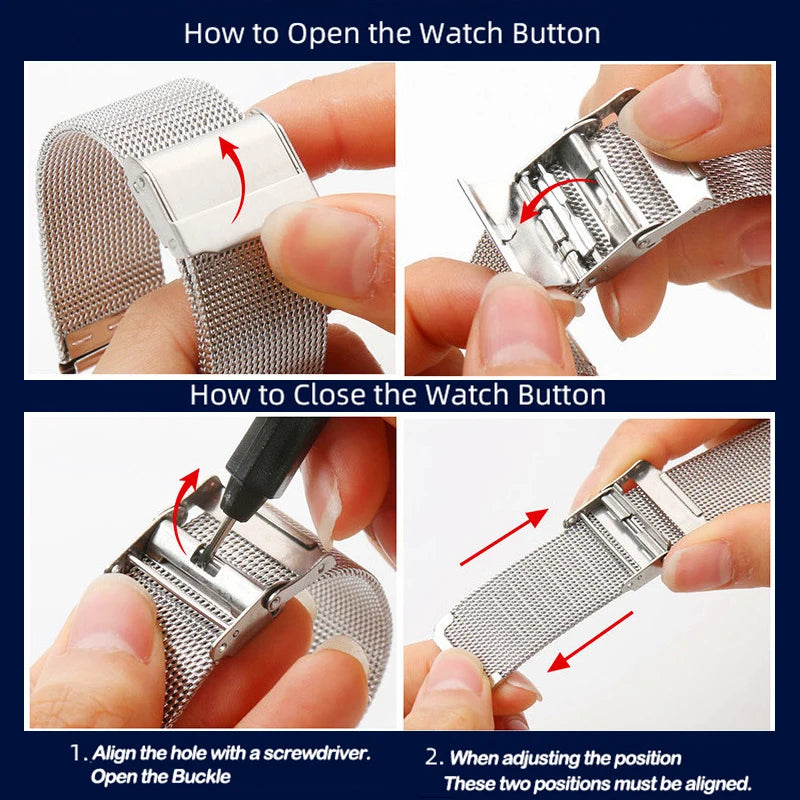 How to Open the Watch Button

How to Close the Watch Button

1. Align the hole with a screwdriver. Open the Buckle

2. When adjusting the position These two positions must be aligned.