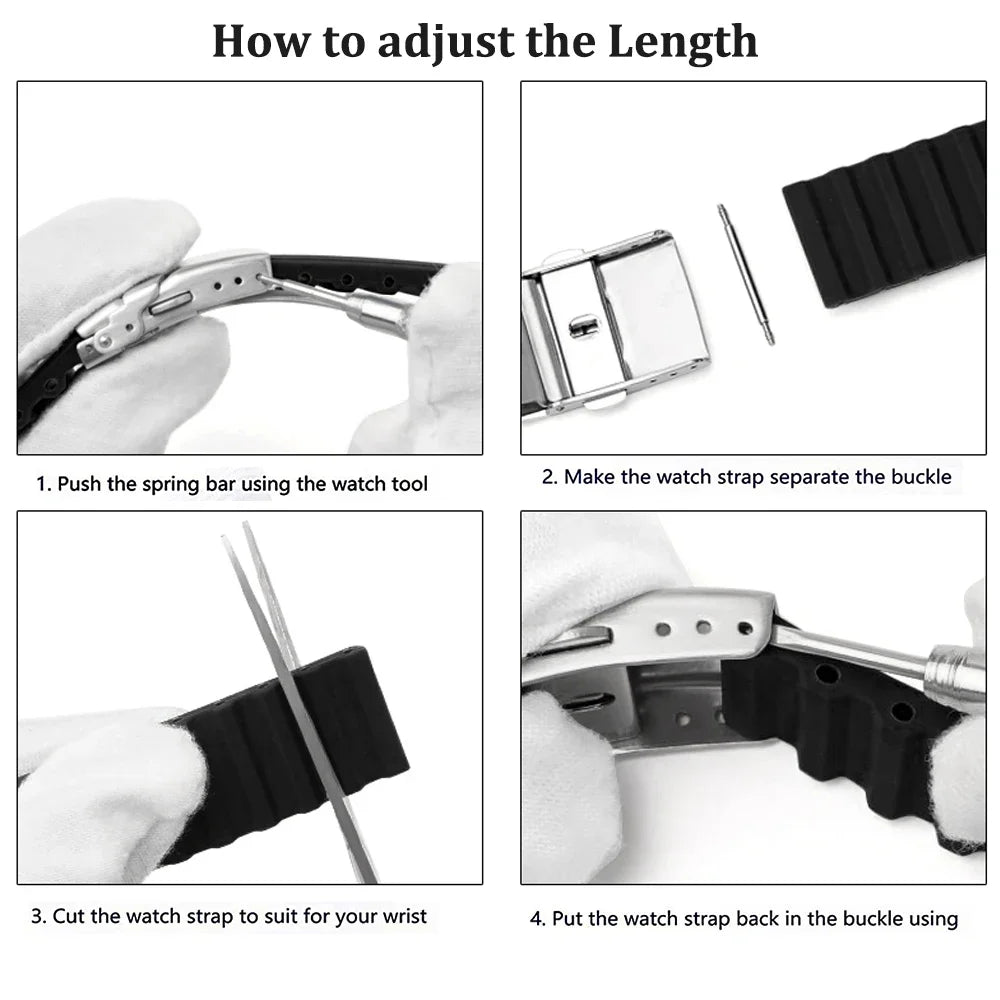 How to adjust the Length

1. Push the spring bar using the watch tool

2. Make the watch strap separate the buckle

3. Cut the watch strap to suit for your wrist

4. Put the watch strap back in the buckle using