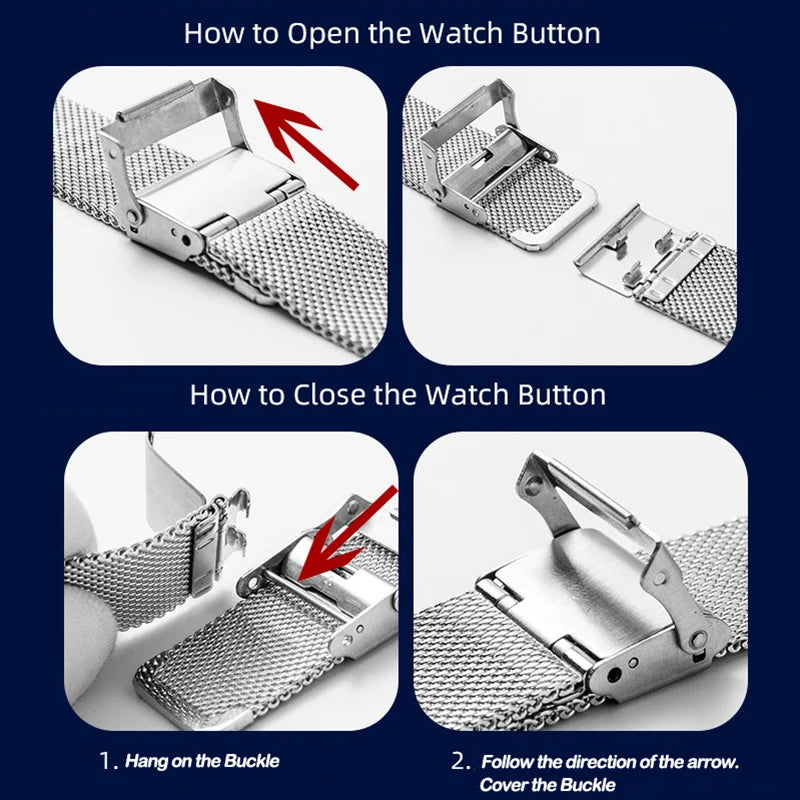 How to Open the Watch Button

How to Close the Watch Button

1. Hang on the Buckle

2. Follow the direction of the arrow. Cover the Buckle